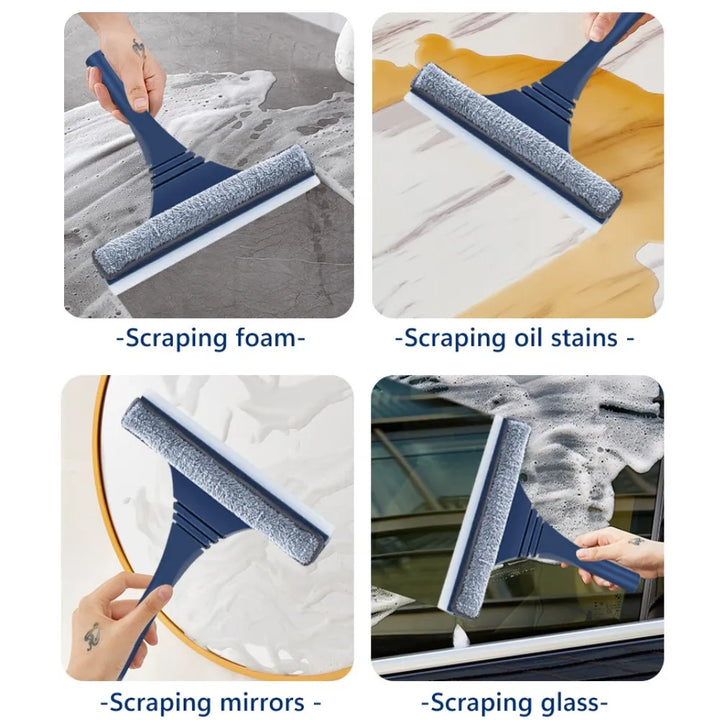 -Scraping foam-

-Scraping oil stains -

-Scraping mirrors -

-Scraping glass-