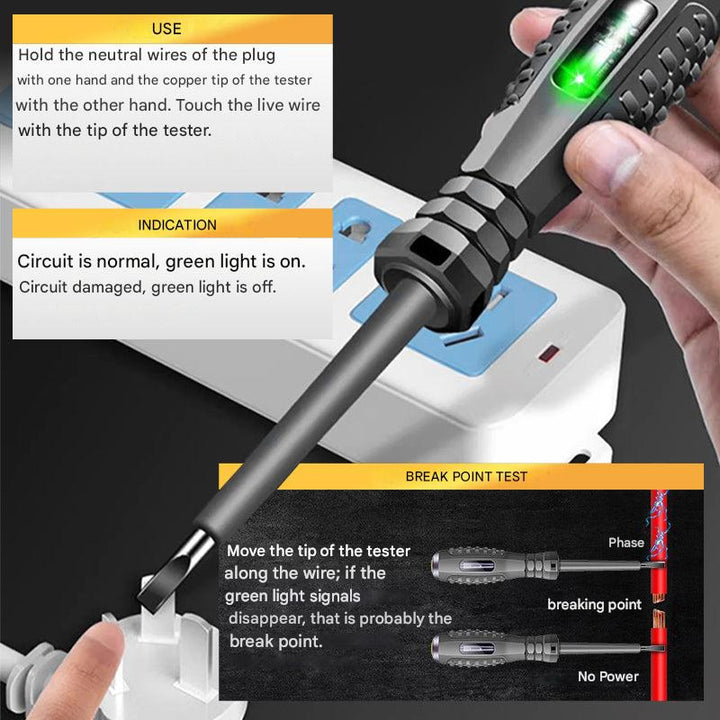 USE

Hold the neutral wires of the plug with one hand and the copper tip of the tester with the other hand. Touch the live wire with the tip of the tester.

INDICATION

Circuit is normal, green light is on.
Circuit damaged, green light is off.

BREAK POINT TEST

Move the tip of the tester along the wire; if the green light signals disappear, that is probably the break point.

Phase

breaking point

No Power