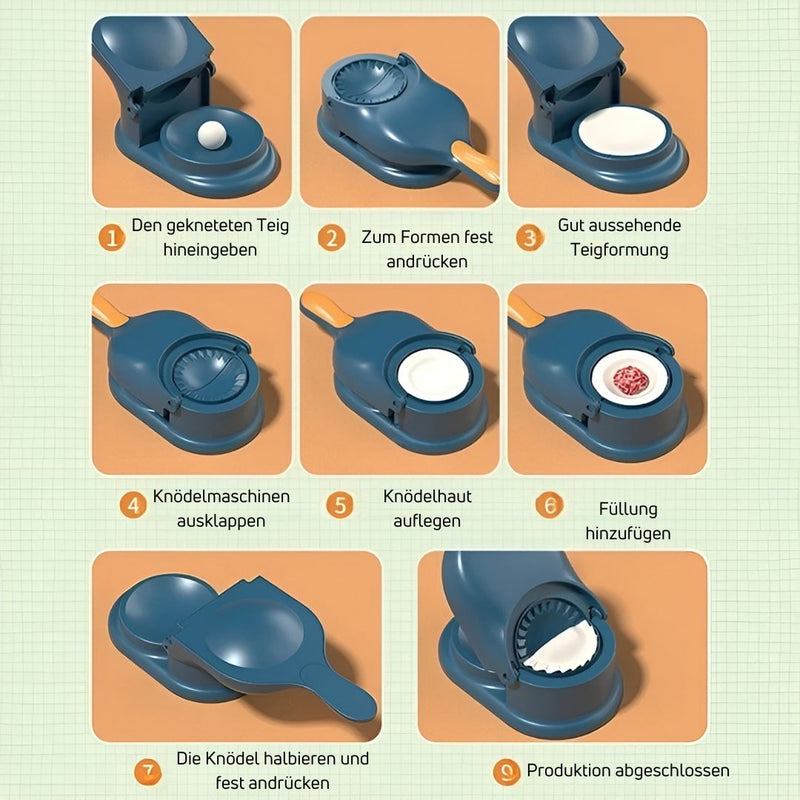 1 Den gekneteten Teig hineingeben

2 Zum Formen fest andrücken

3 Gut aussehende Teigformung

4 Knödelmaschinen ausklappen

5 Knödelhaut auflegen

6 Füllung hinzufügen

7 Die Knödel halbieren und fest andrücken

9 Produktion abgeschlossen